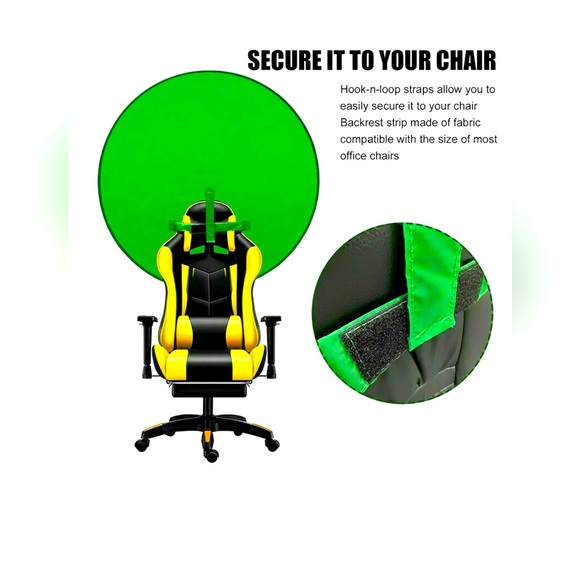 SECURE IT TO YOUR CHAIR

Hook-n-loop straps allow you to easily secure it to your chair Backrest strip made of fabric compatible with the size of most office chairs